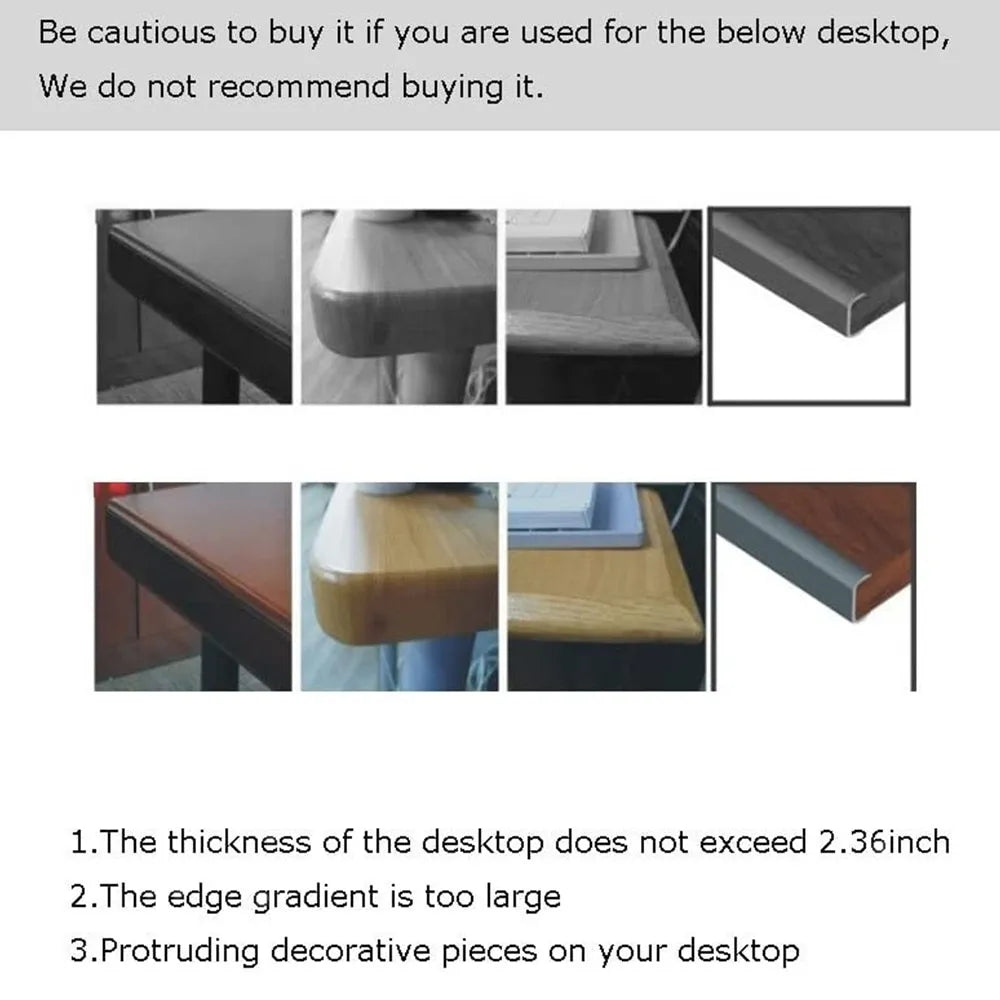 Be cautious to buy it if you are used for the below desktop, We do not recommend buying it.

1.The thickness of the desktop does not exceed 2.36inch
2.The edge gradient is too large
3.Protruding decorative pieces on your desktop